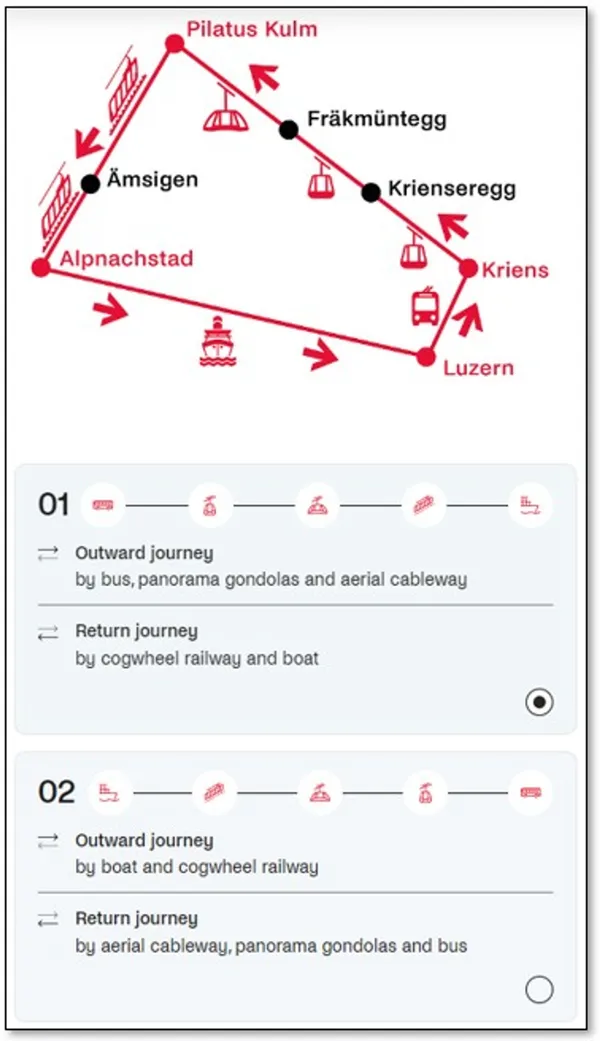 Pilatus Kulm
Fräkmüntegg
Ämsigen
Krienseregg
Alpnachstad
Kriens
Luzern

01

Outward journey
by bus, panorama gondolas and aerial cableway

Return journey
by cogwheel railway and boat

02

Outward journey
by boat and cogwheel railway

Return journey
by aerial cableway, panorama gondolas and bus